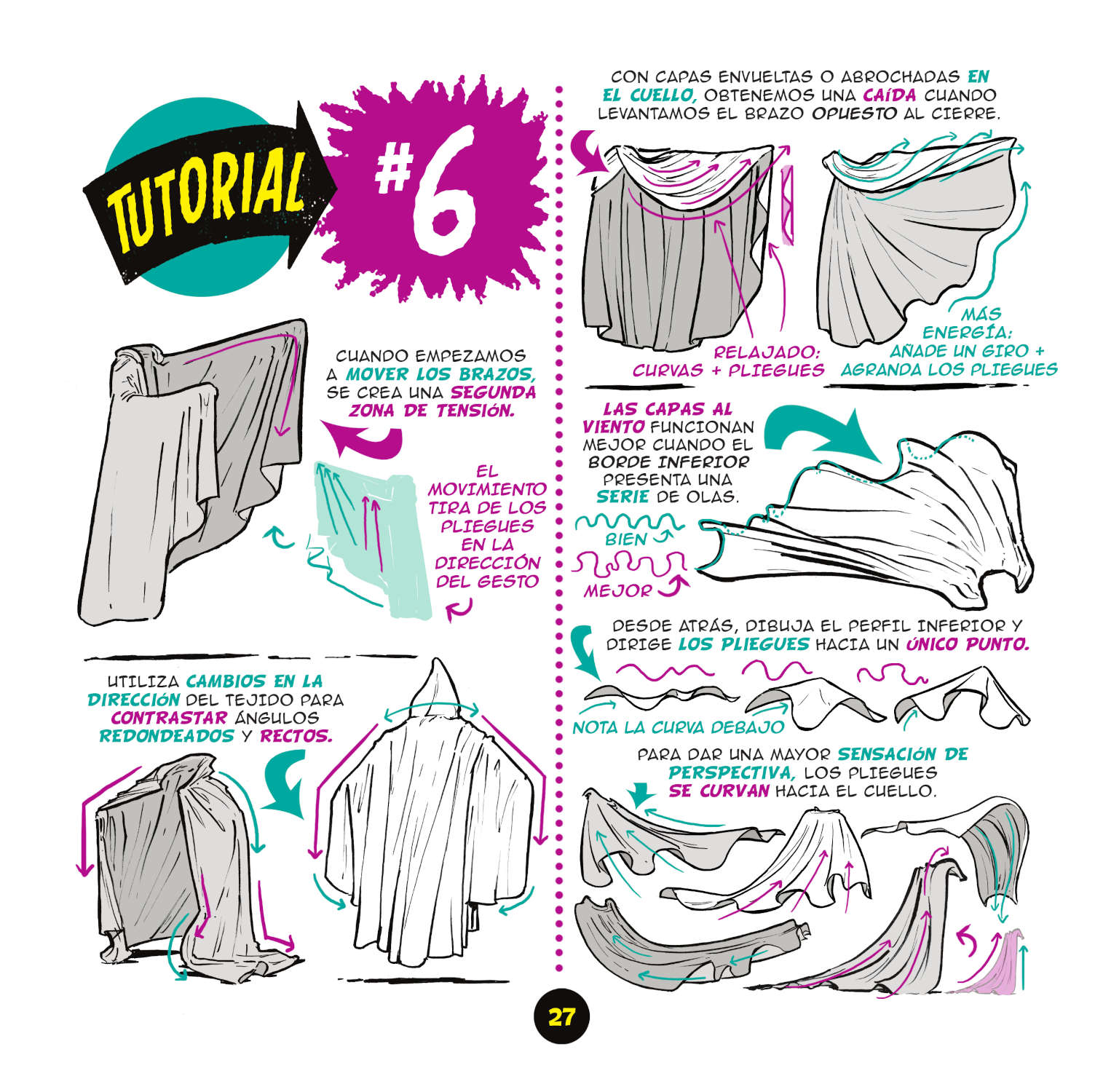 TUTORIAL #6

CUANDO EMPEZAMOS A MOVER LOS BRAZOS, SE CREA UNA SEGUNDA ZONA DE TENSIÓN.

EL MOVIMIENTO TIRA DE LOS PLIEGUES EN LA DIRECCIÓN DEL GESTO

UTILIZA CAMBIOS EN LA DIRECCIÓN DEL TEJIDO PARA CONTRASTAR ÁNGULOS REDONDEADOS Y RECTOS.

CON CAPAS ENVUELTAS O ABROCHADAS EN EL CUELLO, OBTENEMOS UNA CAÍDA CUANDO LEVANTAMOS EL BRAZO OPUESTO AL CIERRE.

RELAJADO: CURVAS + PLIEGUES

MÁS ENERGÍA: AÑADE UN GIRO + AGRANDA LOS PLIEGUES

LAS CAPAS AL VIENTO FUNCIONAN MEJOR CUANDO EL BORDE INFERIOR PRESENTA UNA SERIE DE OLAS.

BIEN

MEJOR

DESDE ATRÁS, DIBUJA EL PERFIL INFERIOR Y DIRIGE LOS PLIEGUES HACIA UN ÚNICO PUNTO.

NOTA LA CURVA DEBAJO

PARA DAR UNA MAYOR SENSACIÓN DE PERSPECTIVA, LOS PLIEGUES SE CURVAN HACIA EL CUELLO.

27