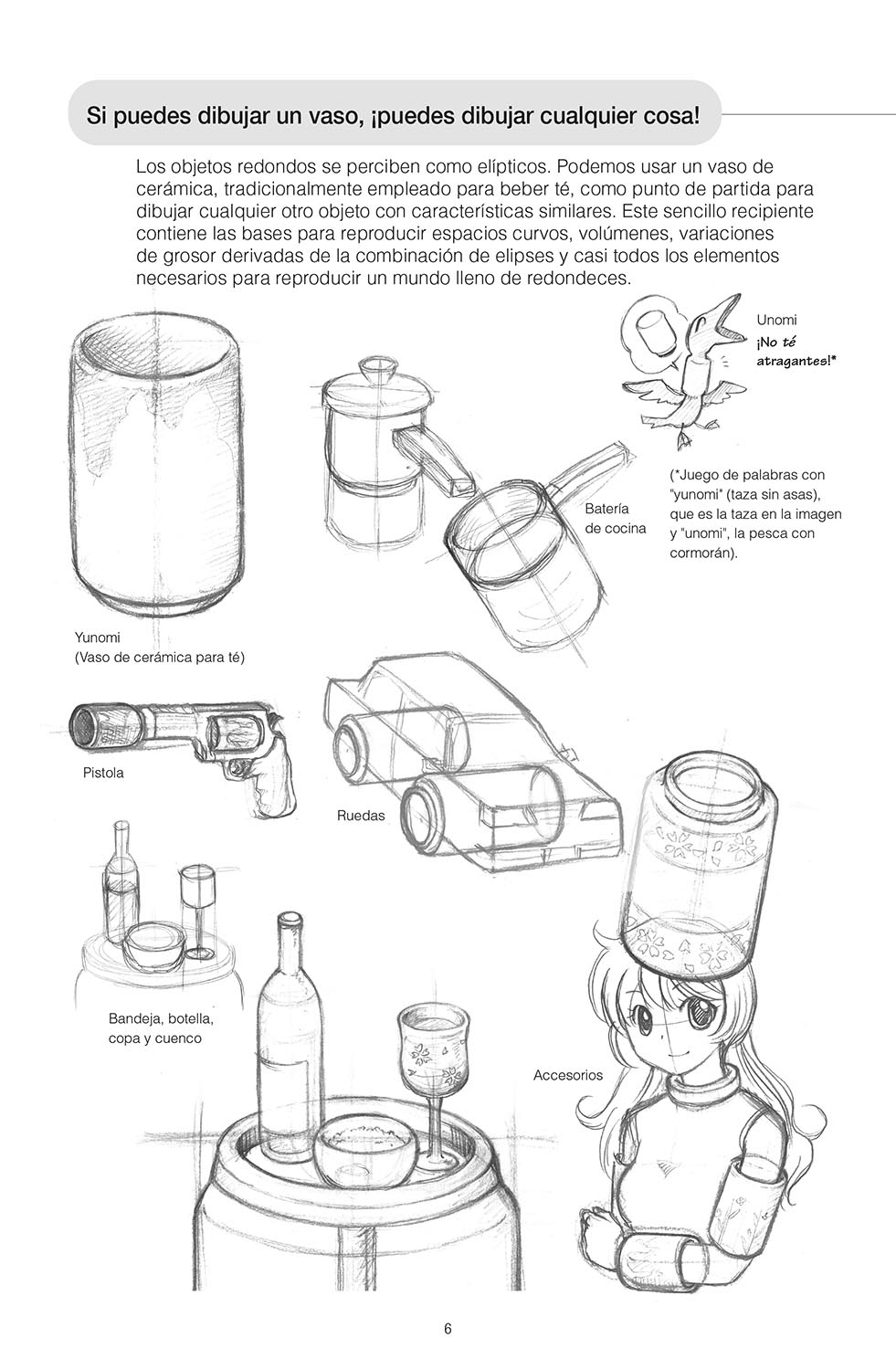 Si puedes dibujar un vaso, ¡puedes dibujar cualquier cosa!

Los objetos redondos se perciben como elípticos. Podemos usar un vaso de cerámica, tradicionalmente empleado para beber té, como punto de partida para dibujar cualquier otro objeto con características similares. Este sencillo recipiente contiene las bases para reproducir espacios curvos, volúmenes, variaciones de grosor derivadas de la combinación de elipses y casi todos los elementos necesarios para reproducir un mundo lleno de redondeces.

Unomi
¡No té atragantes!*

(*Juego de palabras con "yunomi" (taza sin asas), que es la taza en la imagen y "unomi", la pesca con cormorán).

Batería de cocina

Yunomi
(Vaso de cerámica para té)

Pistola

Ruedas

Bandeja, botella, copa y cuenco

Accesorios

6