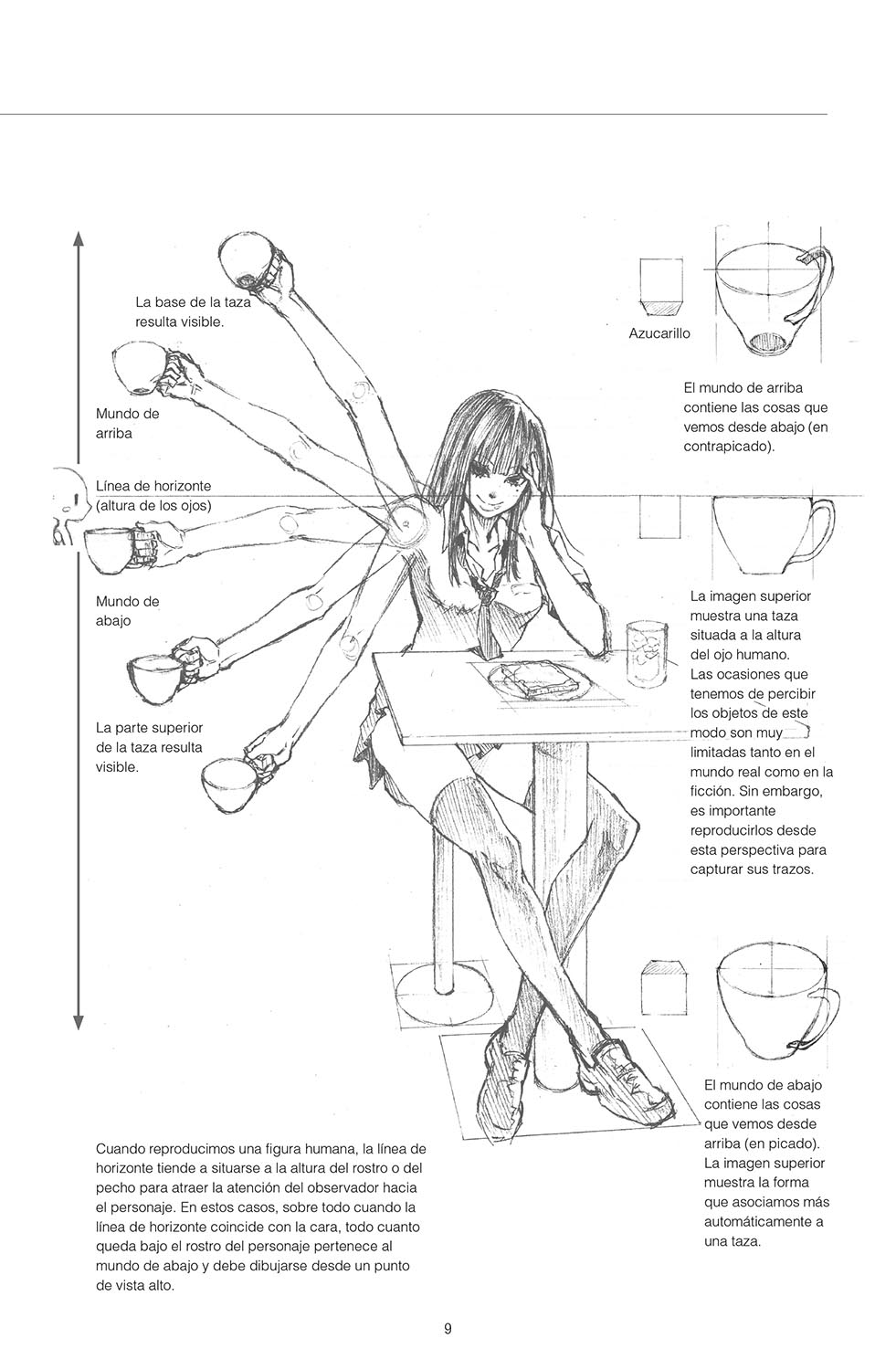 La base de la taza resulta visible.

Mundo de arriba

Línea de horizonte (altura de los ojos)

Mundo de abajo

La parte superior de la taza resulta visible.

Azucarillo

El mundo de arriba contiene las cosas que vemos desde abajo (en contrapicado).

La imagen superior muestra una taza situada a la altura del ojo humano. Las ocasiones que tenemos de percibir los objetos de este modo son muy limitadas tanto en el mundo real como en la ficción. Sin embargo, es importante reproducirlos desde esta perspectiva para capturar sus trazos.

El mundo de abajo contiene las cosas que vemos desde arriba (en picado). La imagen superior muestra la forma que asociamos más automáticamente a una taza.

Cuando reproducimos una figura humana, la línea de horizonte tiende a situarse a la altura del rostro o del pecho para atraer la atención del observador hacia el personaje. En estos casos, sobre todo cuando la línea de horizonte coincide con la cara, todo cuanto queda bajo el rostro del personaje pertenece al mundo de abajo y debe dibujarse desde un punto de vista alto.

9