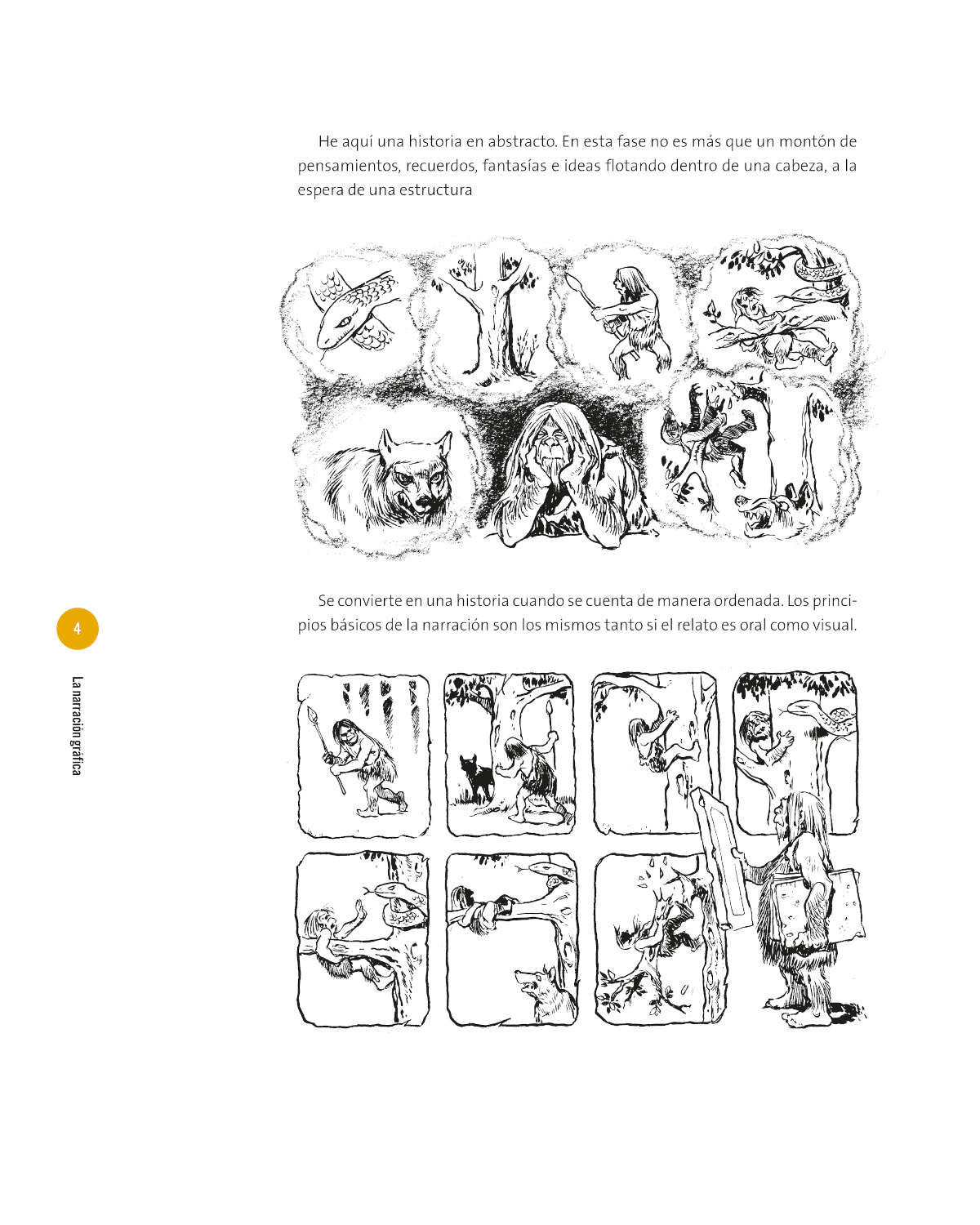 He aquí una historia en abstracto. En esta fase no es más que un montón de pensamientos, recuerdos, fantasías e ideas flotando dentro de una cabeza, a la espera de una estructura

Se convierte en una historia cuando se cuenta de manera ordenada. Los principios básicos de la narración son los mismos tanto si el relato es oral como visual.

4

La narración gráfica