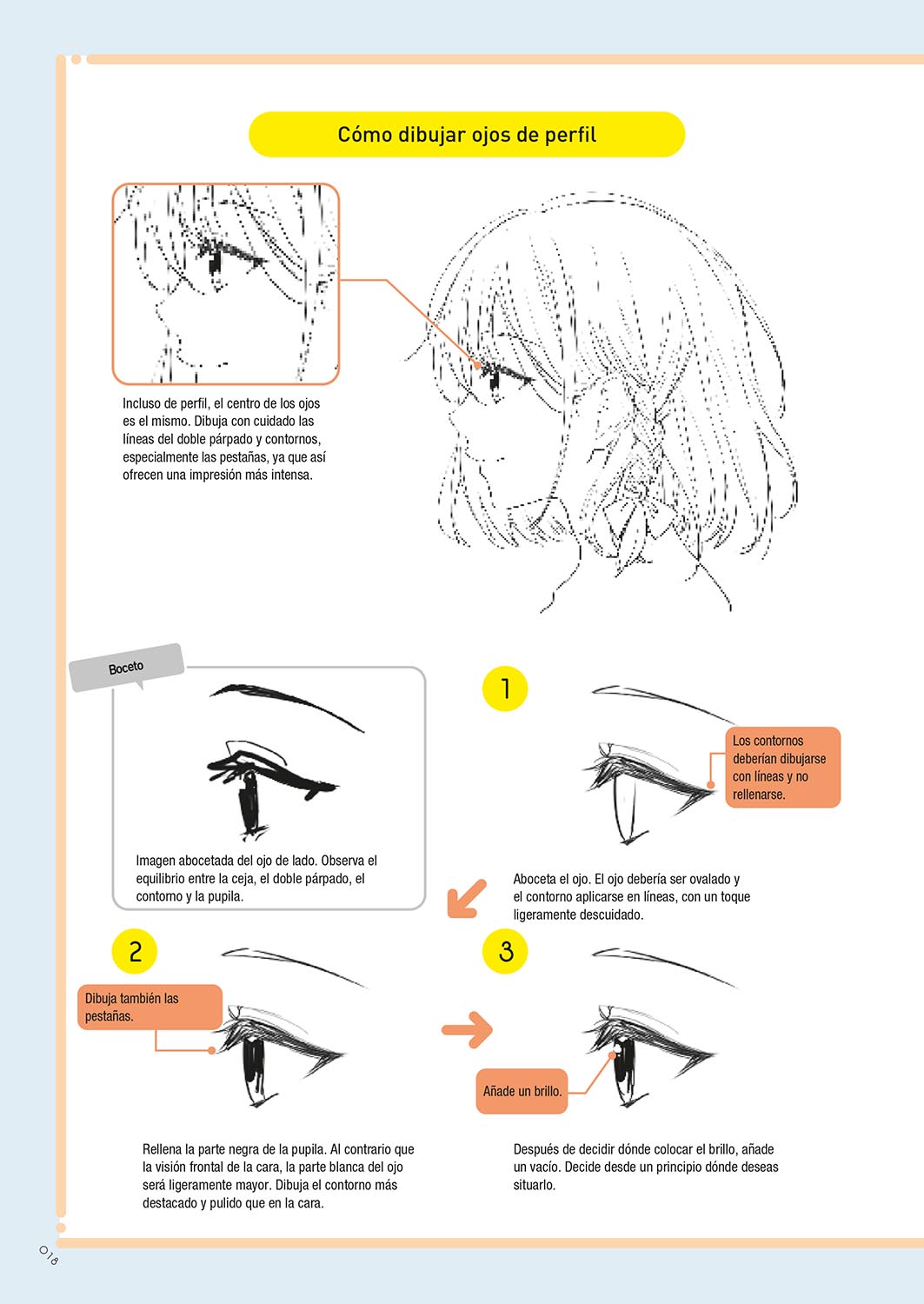 Cómo dibujar ojos de perfil

Incluso de perfil, el centro de los ojos es el mismo. Dibuja con cuidado las líneas del doble párpado y contornos, especialmente las pestañas, ya que así ofrecen una impresión más intensa.

Boceto

Imagen abocetada del ojo de lado. Observa el equilibrio entre la ceja, el doble párpado, el contorno y la pupila.

1

Los contornos deberían dibujarse con líneas y no rellenarse.

Aboceta el ojo. El ojo debería ser ovalado y el contorno aplicarse en líneas, con un toque ligeramente descuidado.

2

Dibuja también las pestañas.

Rellena la parte negra de la pupila. Al contrario que la visión frontal de la cara, la parte blanca del ojo será ligeramente mayor. Dibuja el contorno más destacado y pulido que en la cara.

3

Añade un brillo.

Después de decidir dónde colocar el brillo, añade un vacío. Decide desde un principio dónde deseas situarlo.

018