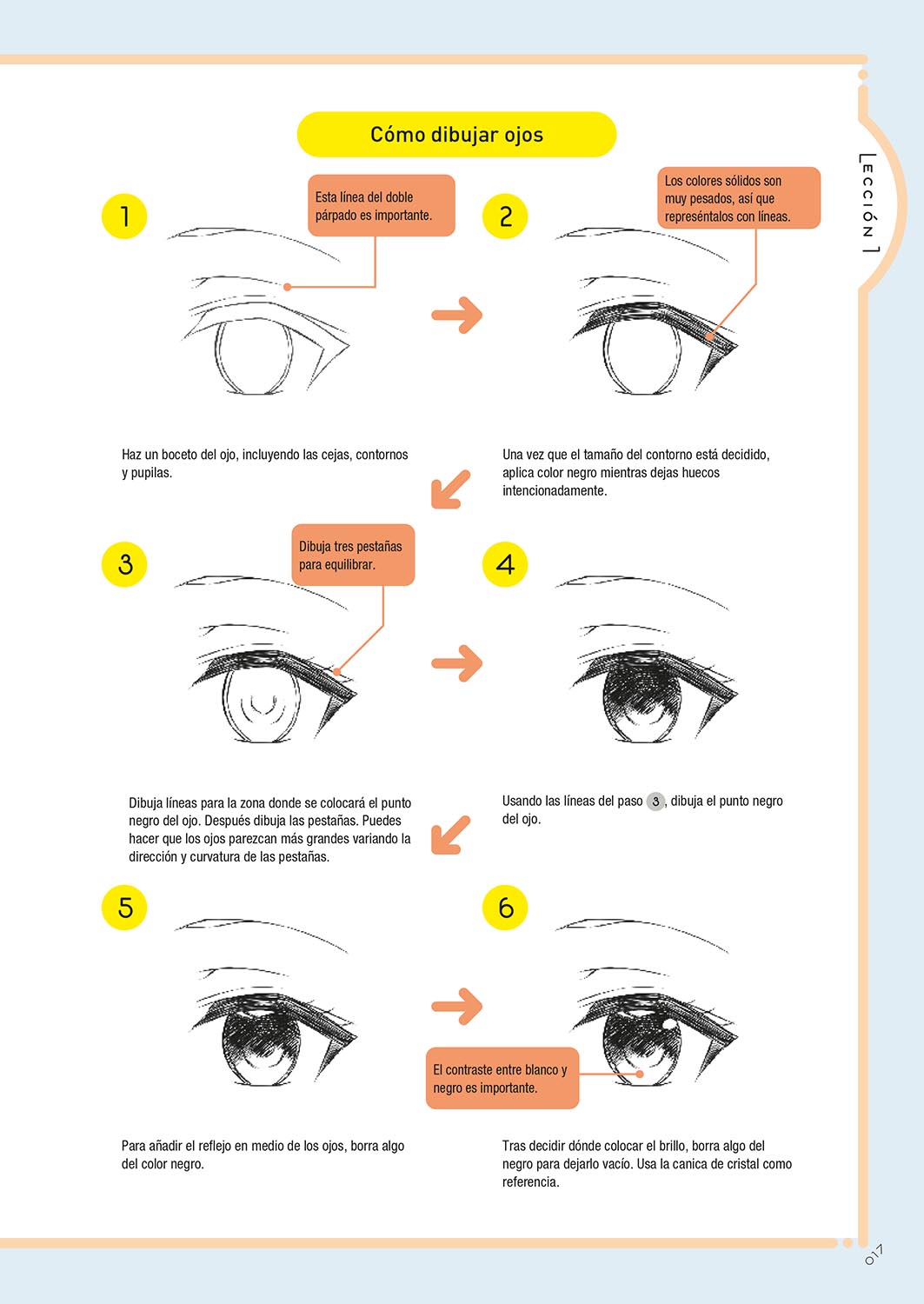 Cómo dibujar ojos

LECCIÓN 1

1

Esta línea del doble párpado es importante.

Haz un boceto del ojo, incluyendo las cejas, contornos y pupilas.

2

Los colores sólidos son muy pesados, así que represéntalos con líneas.

Una vez que el tamaño del contorno está decidido, aplica color negro mientras dejas huecos intencionadamente.

3

Dibuja tres pestañas para equilibrar.

Dibuja líneas para la zona donde se colocará el punto negro del ojo. Después dibuja las pestañas. Puedes hacer que los ojos parezcan más grandes variando la dirección y curvatura de las pestañas.

4

Usando las líneas del paso 3, dibuja el punto negro del ojo.

5

Para añadir el reflejo en medio de los ojos, borra algo del color negro.

6

El contraste entre blanco y negro es importante.

Tras decidir dónde colocar el brillo, borra algo del negro para dejarlo vacío. Usa la canica de cristal como referencia.

017