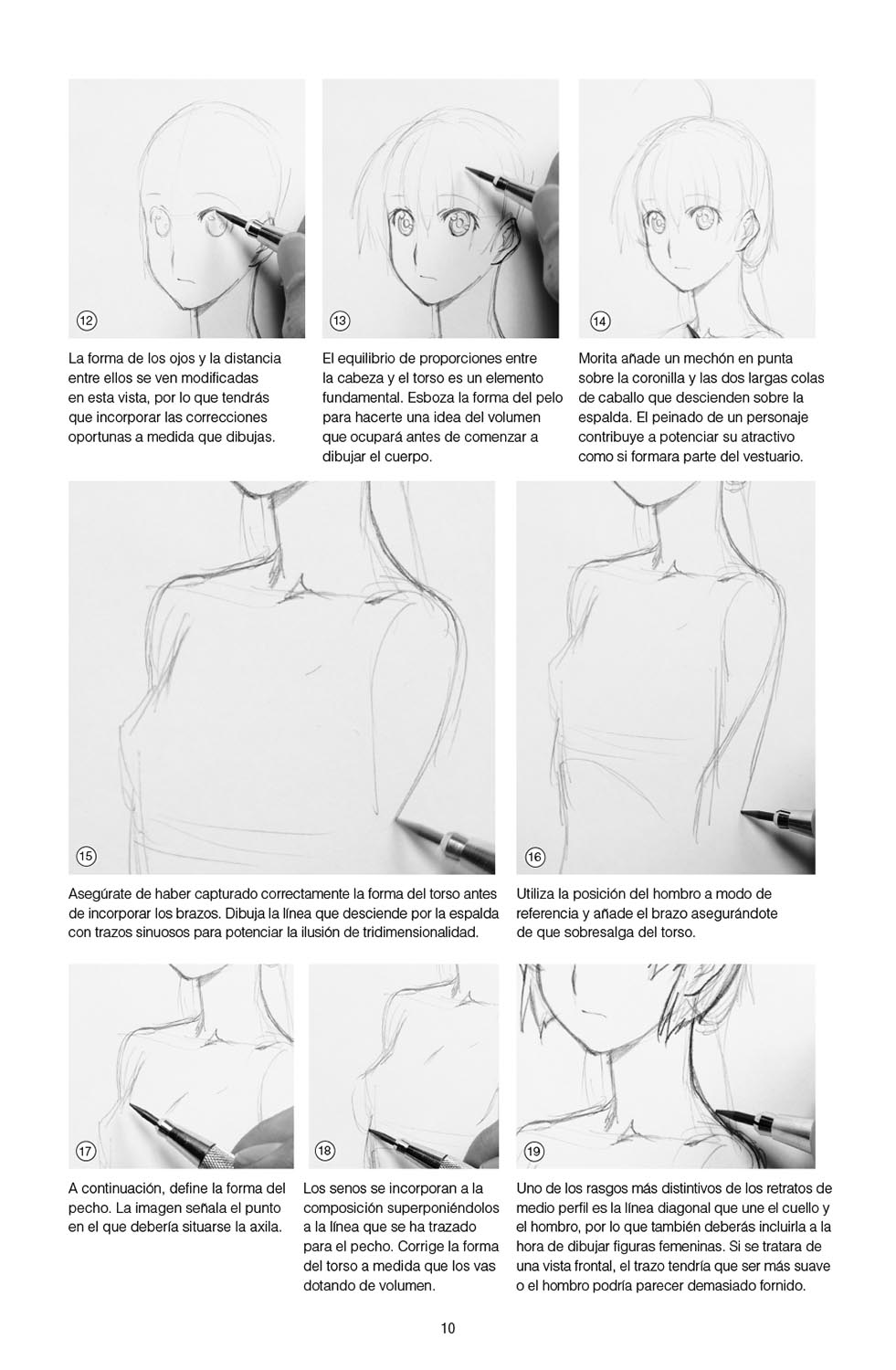 12

La forma de los ojos y la distancia entre ellos se ven modificadas en esta vista, por lo que tendrás que incorporar las correcciones oportunas a medida que dibujas.

13

El equilibrio de proporciones entre la cabeza y el torso es un elemento fundamental. Esboza la forma del pelo para hacerte una idea del volumen que ocupará antes de comenzar a dibujar el cuerpo.

14

Morita añade un mechón en punta sobre la coronilla y las dos largas colas de caballo que descienden sobre la espalda. El peinado de un personaje contribuye a potenciar su atractivo como si formara parte del vestuario.

15

Asegúrate de haber capturado correctamente la forma del torso antes de incorporar los brazos. Dibuja la línea que desciende por la espalda con trazos sinuosos para potenciar la ilusión de tridimensionalidad.

16

Utiliza la posición del hombro a modo de referencia y añade el brazo asegurándote de que sobresalga del torso.

17

A continuación, define la forma del pecho. La imagen señala el punto en el que debería situarse la axila.

18

Los senos se incorporan a la composición superponiéndolos a la línea que se ha trazado para el pecho. Corrige la forma del torso a medida que los vas dotando de volumen.

19

Uno de los rasgos más distintivos de los retratos de medio perfil es la línea diagonal que une el cuello y el hombro, por lo que también deberás incluirla a la hora de dibujar figuras femeninas. Si se tratara de una vista frontal, el trazo tendría que ser más suave o el hombro podría parecer demasiado fornido.

10