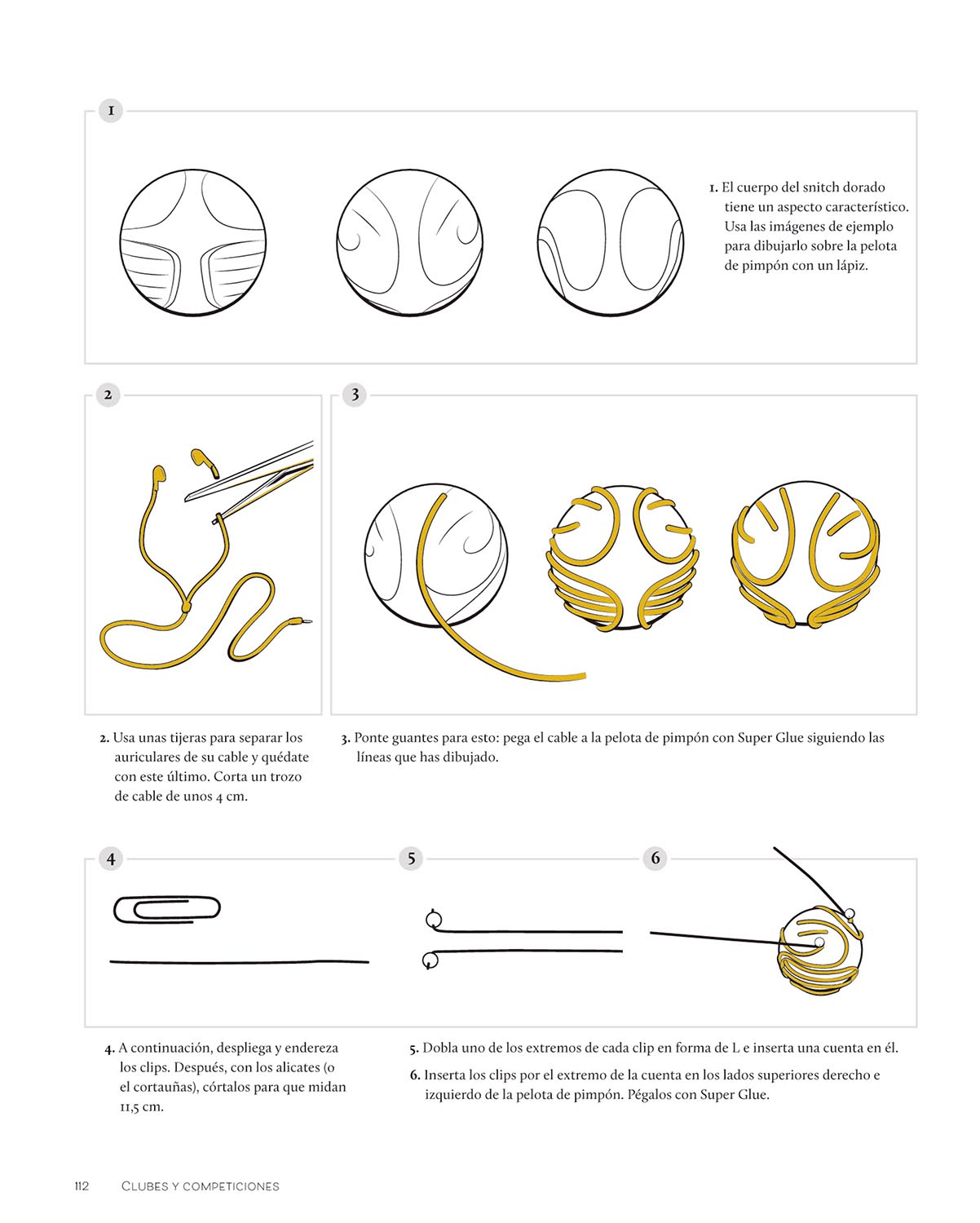 1

1. El cuerpo del snitch dorado tiene un aspecto característico. Usa las imágenes de ejemplo para dibujarlo sobre la pelota de pimpón con un lápiz.

2

3

2. Usa unas tijeras para separar los auriculares de su cable y quédate con este último. Corta un trozo de cable de unos 4 cm.

3. Ponte guantes para esto: pega el cable a la pelota de pimpón con Super Glue siguiendo las líneas que has dibujado.

4

5

6

4. A continuación, despliega y endereza los clips. Después, con los alicates (o el cortauñas), córtalos para que midan 11,5 cm.

5. Dobla uno de los extremos de cada clip en forma de L e inserta una cuenta en él.

6. Inserta los clips por el extremo de la cuenta en los lados superiores derecho e izquierdo de la pelota de pimpón. Pégalos con Super Glue.

112 Clubes y competiciones