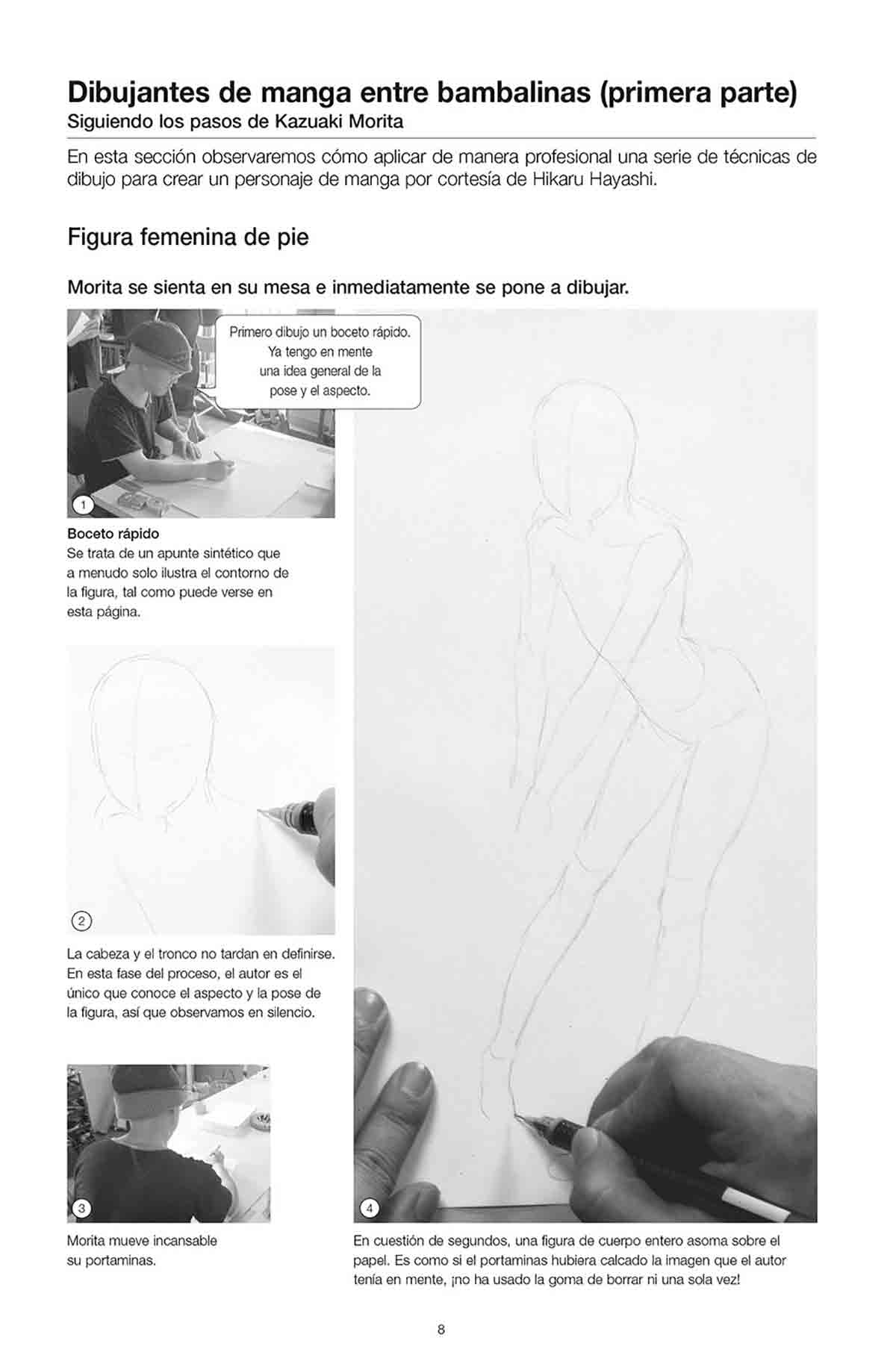 Dibujantes de manga entre bambalinas (primera parte)
Siguiendo los pasos de Kazuaki Morita

En esta sección observaremos cómo aplicar de manera profesional una serie de técnicas de dibujo para crear un personaje de manga por cortesía de Hikaru Hayashi.

Figura femenina de pie

Morita se sienta en su mesa e inmediatamente se pone a dibujar.

Primero dibujo un boceto rápido. Ya tengo en mente una idea general de la pose y el aspecto.

1

Boceto rápido
Se trata de un apunte sintético que a menudo solo ilustra el contorno de la figura, tal como puede verse en esta página.

2

La cabeza y el tronco no tardan en definirse. En esta fase del proceso, el autor es el único que conoce el aspecto y la pose de la figura, así que observamos en silencio.

3

Morita mueve incansable su portaminas.

4

En cuestión de segundos, una figura de cuerpo entero asoma sobre el papel. Es como si el portaminas hubiera calcado la imagen que el autor tenía en mente, ¡no ha usado la goma de borrar ni una sola vez!

8