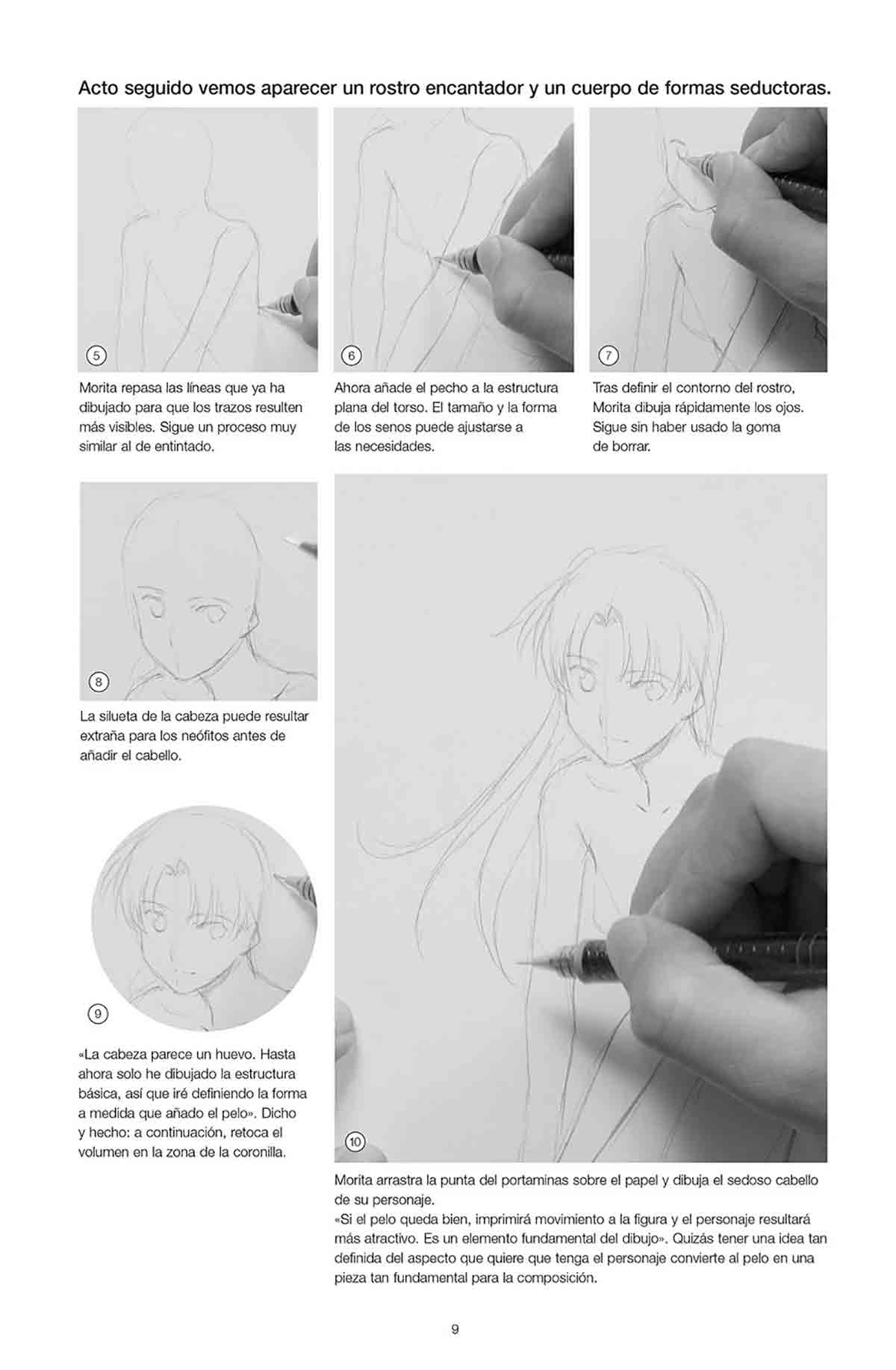 Acto seguido vemos aparecer un rostro encantador y un cuerpo de formas seductoras.

5

Morita repasa las líneas que ya ha dibujado para que los trazos resulten más visibles. Sigue un proceso muy similar al de entintado.

6

Ahora añade el pecho a la estructura plana del torso. El tamaño y la forma de los senos puede ajustarse a las necesidades.

7

Tras definir el contorno del rostro, Morita dibuja rápidamente los ojos. Sigue sin haber usado la goma de borrar.

8

La silueta de la cabeza puede resultar extraña para los neófitos antes de añadir el cabello.

9

«La cabeza parece un huevo. Hasta ahora solo he dibujado la estructura básica, así que iré definiendo la forma a medida que añado el pelo». Dicho y hecho: a continuación, retoca el volumen en la zona de la coronilla.

10

Morita arrastra la punta del portaminas sobre el papel y dibuja el sedoso cabello de su personaje.
«Si el pelo queda bien, imprimirá movimiento a la figura y el personaje resultará más atractivo. Es un elemento fundamental del dibujo». Quizás tener una idea tan definida del aspecto que quiere que tenga el personaje convierte al pelo en una pieza tan fundamental para la composición.

9